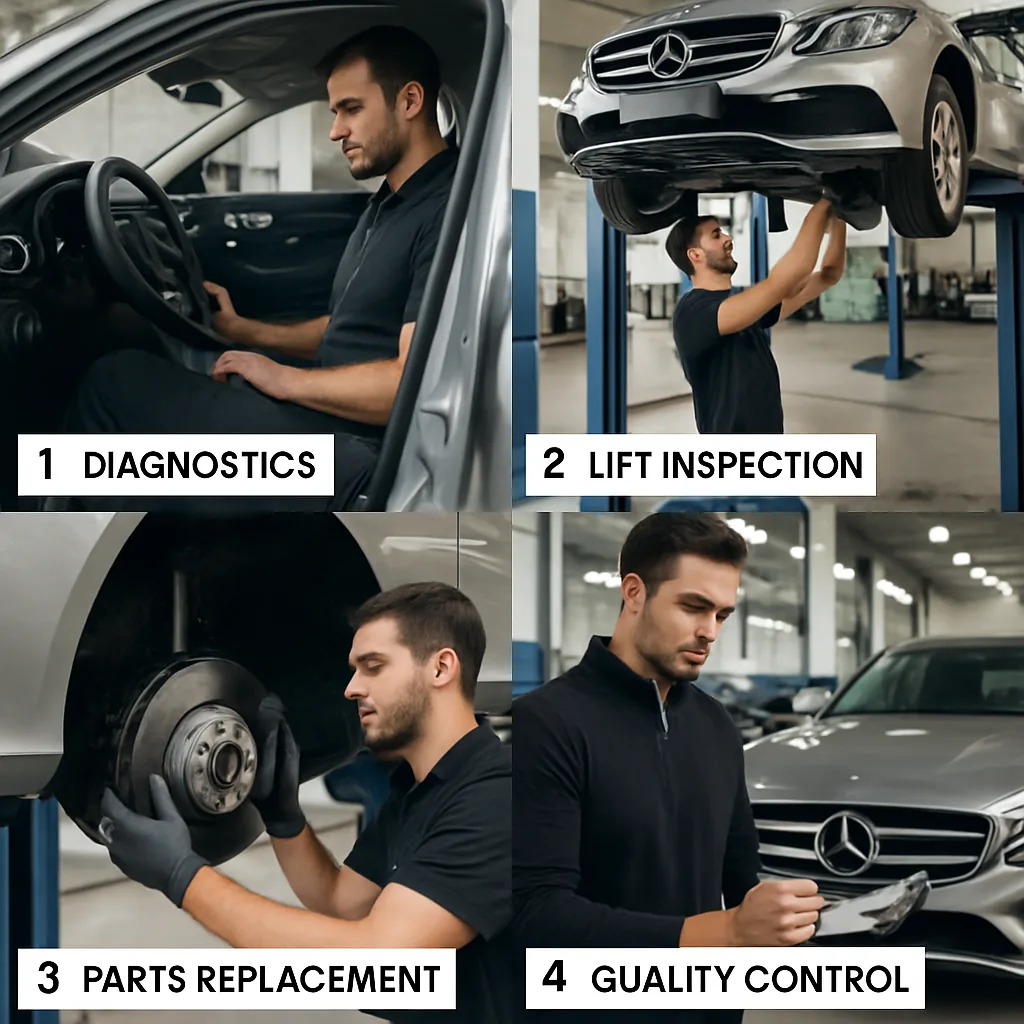 1 DIAGNOSTICS

2 LIFT INSPECTION

3 PARTS REPLACEMENT

4 GUALITY CONTROL